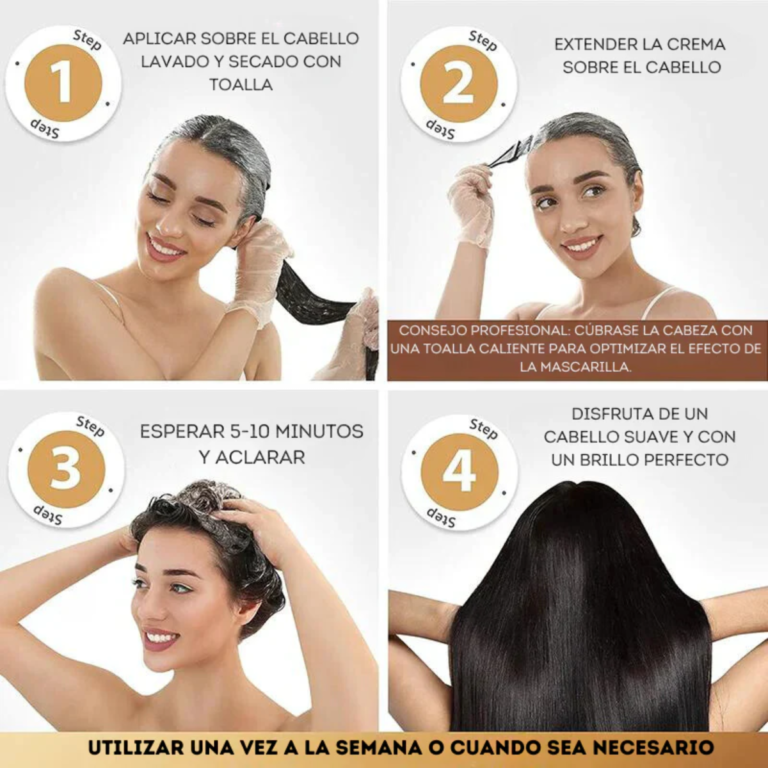 Step
1
Step

APLICAR SOBRE EL CABELLO LAVADO Y SECADO CON TOALLA

Step
2
Step

EXTENDER LA CREMA SOBRE EL CABELLO

CONSEJO PROFESIONAL: CÚBRASE LA CABEZA CON UNA TOALLA CALIENTE PARA OPTIMIZAR EL EFECTO DE LA MASCARILLA.

Step
3
Step

ESPERAR 5-10 MINUTOS Y ACLARAR

Step
4
Step

DISFRUTA DE UN CABELLO SUAVE Y CON UN BRILLO PERFECTO

UTILIZAR UNA VEZ A LA SEMANA O CUANDO SEA NECESARIO